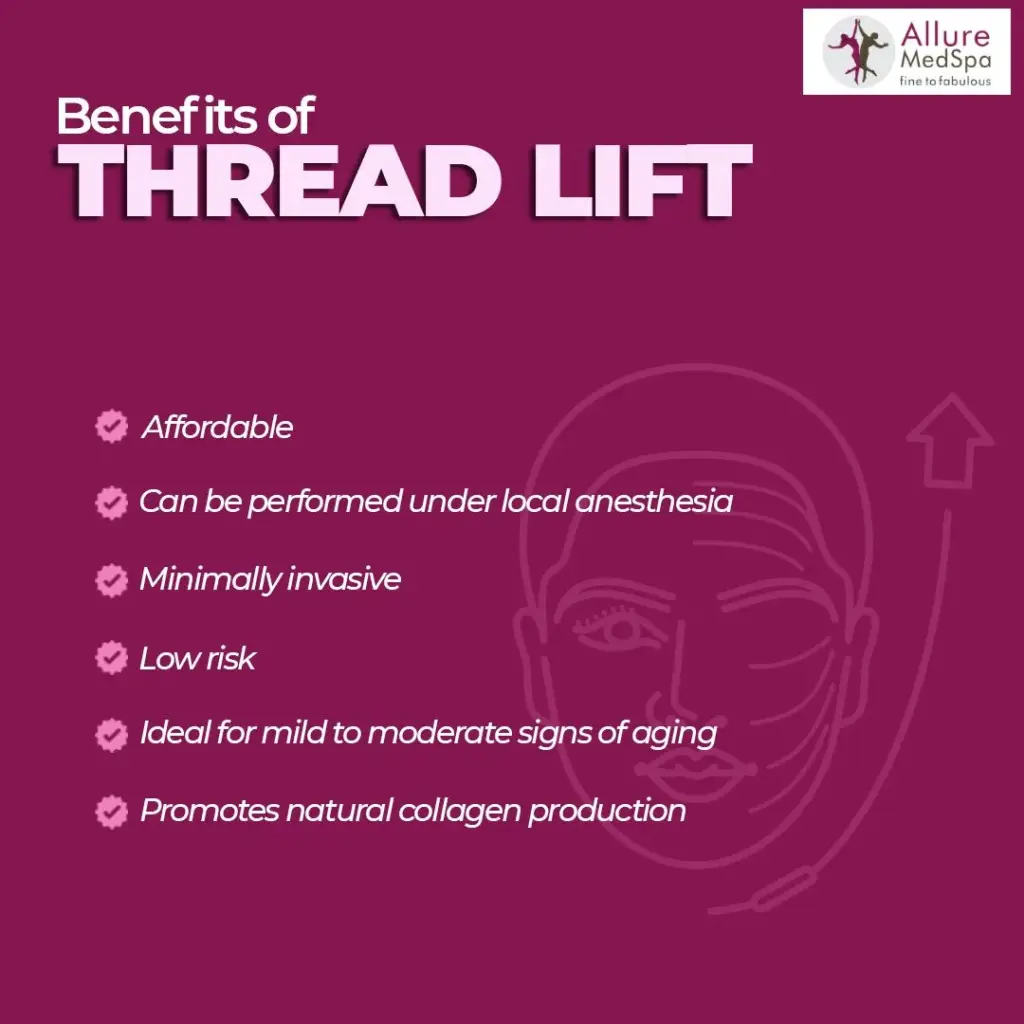 Allure MedSpa
fine to fabulous

Benefits of
THREAD LIFT

Affordable

Can be performed under local anesthesia

Minimally invasive

Low risk

Ideal for mild to moderate signs of aging

Promotes natural collagen production