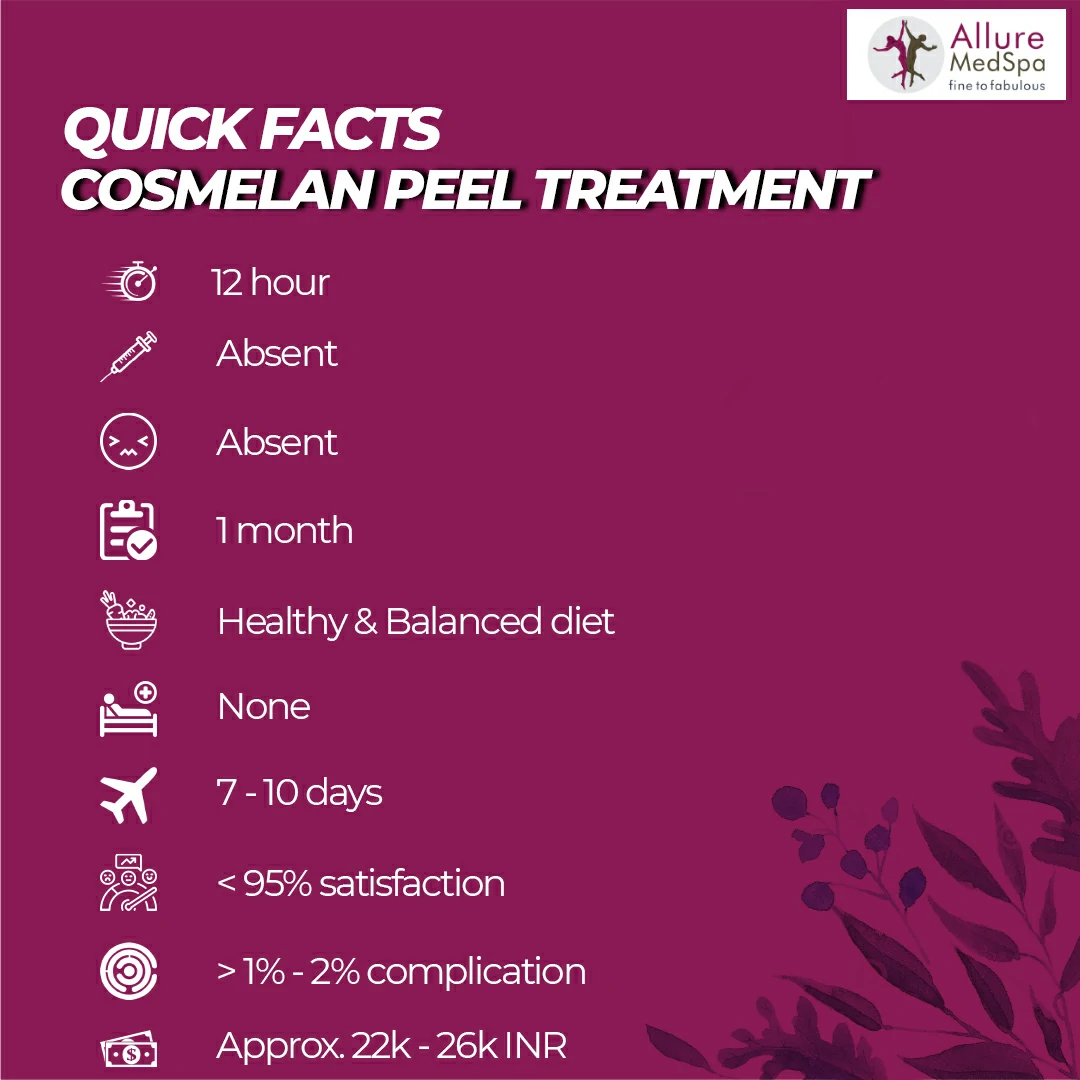 Allure MedSpa
fine to fabulous

QUICK FACTS
COSMELAN PEEL TREATMENT

12 hour

Absent

Absent

1 month

Healthy & Balanced diet

None

7 - 10 days

< 95% satisfaction

> 1% - 2% complication

Approx. 22k - 26k INR