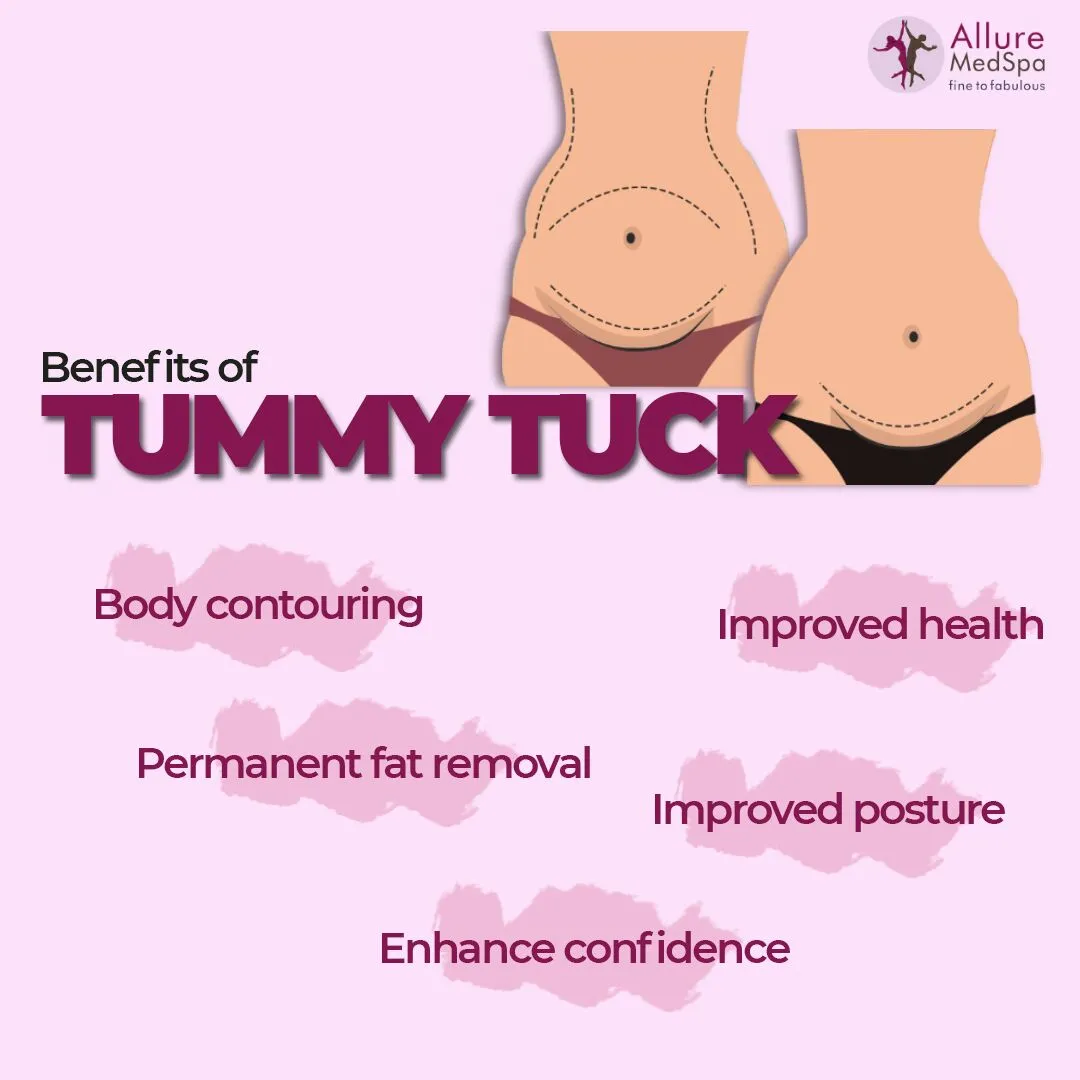 Allure MedSpa
fine to fabulous

Benefits of
TUMMY TUCK

Body contouring

Improved health

Permanent fat removal

Improved posture

Enhance confidence