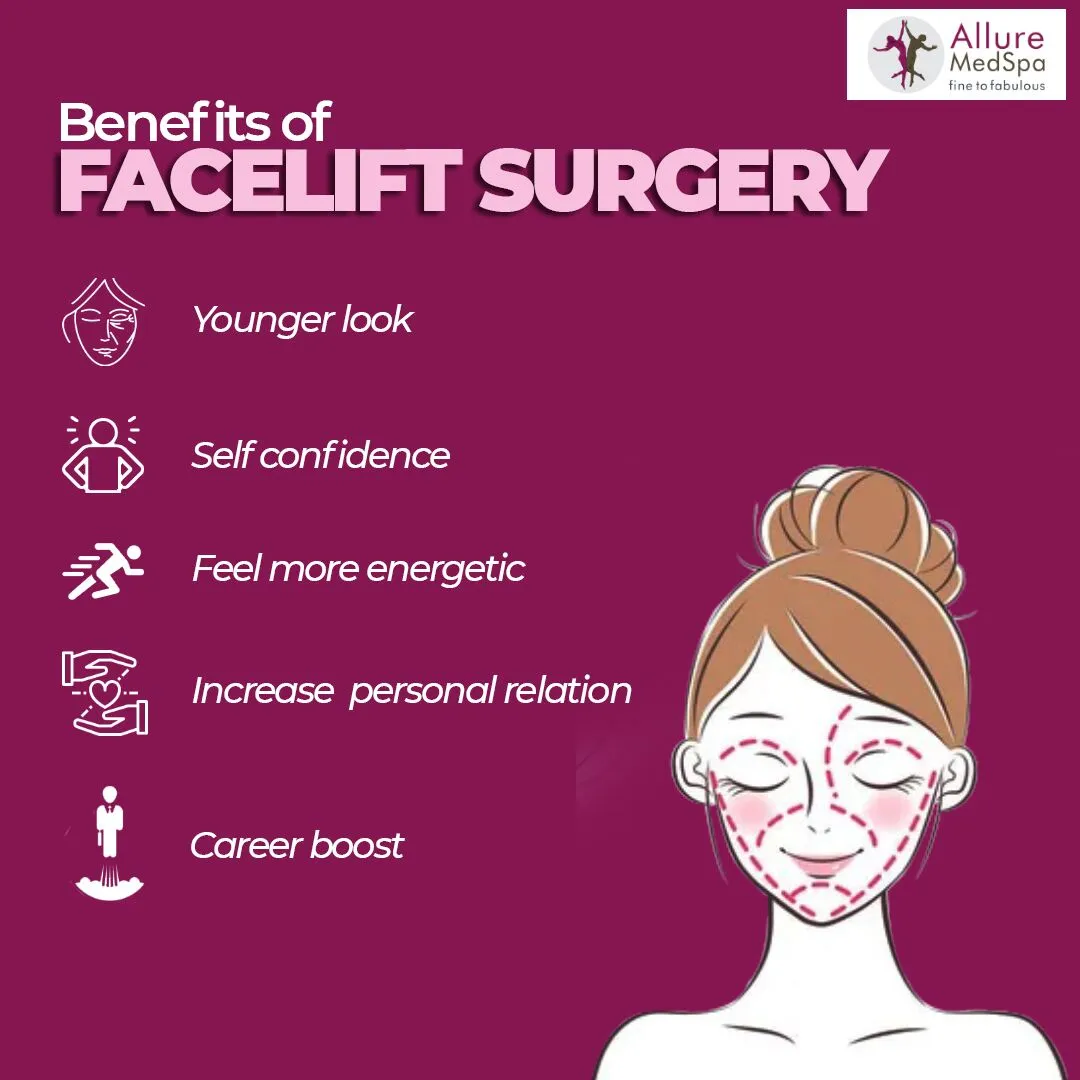 Allure MedSpa
fine to fabulous

Benefits of
FACELIFT SURGERY

Younger look

Self confidence

Feel more energetic

Increase personal relation

Career boost